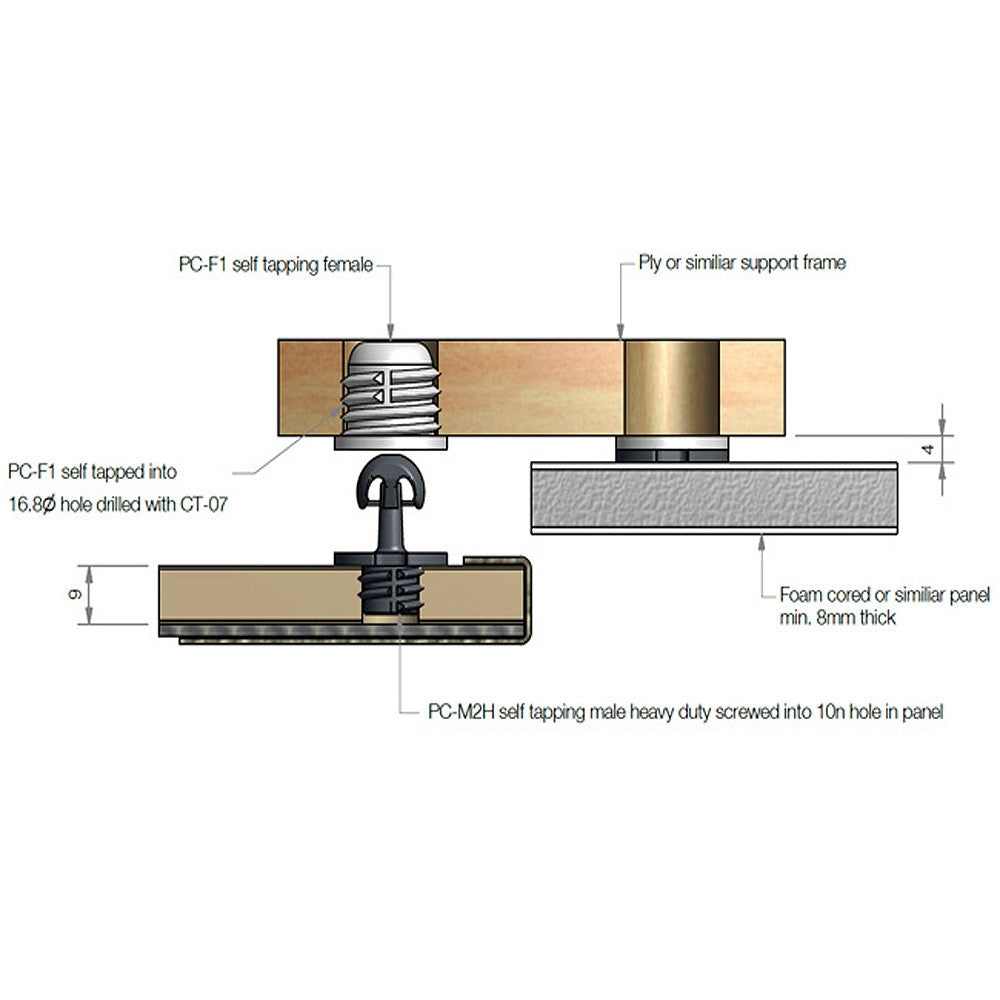 PC-F1 self tapping female

Ply or similiar support frame

PC-F1 self tapped into 16.8Ø hole drilled with CT-07

4

9

Foam cored or similiar panel min. 8mm thick

PC-M2H self tapping male heavy duty screwed into 10n hole in panel